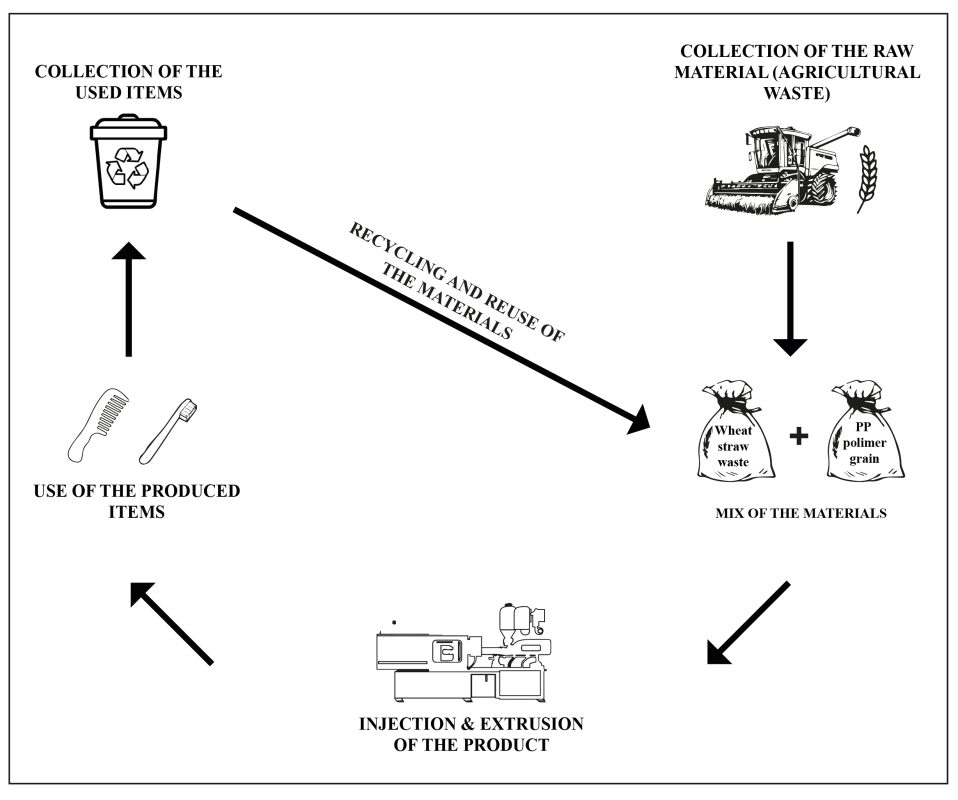 COLLECTION OF THE USED ITEMS

COLLECTION OF THE RAW MATERIAL (AGRICULTURAL WASTE)

RECYCLING AND REUSE OF THE MATERIALS

Wheat straw waste

+

PP polimer grain

MIX OF THE MATERIALS

USE OF THE PRODUCED ITEMS

INJECTION & EXTRUSION OF THE PRODUCT